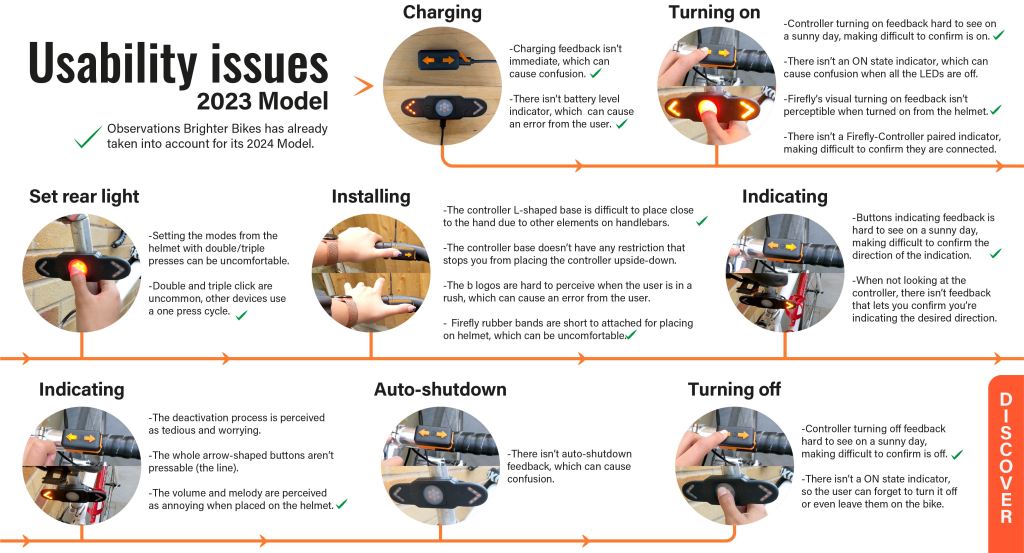 Usability issues
2023 Model

Observations Brighter Bikes has already taken into account for its 2024 Model.

Charging

-Charging feedback isn't immediate, which can cause confusion.

-There isn't battery level indicator, which can cause an error from the user.

Turning on

-Controller turning on feedback hard to see on a sunny day, making difficult to confirm is on.

-There isn't an ON state indicator, which can cause confusion when all the LEDs are off.

-Firefly's visual turning on feedback isn't perceptible when turned on from the helmet.

-There isn't a Firefly-Controller paired indicator, making difficult to confirm they are connected.

Set rear light

-Setting the modes from the helmet with double/triple presses can be uncomfortable.

-Double and triple click are uncommon, other devices use a one press cycle.

Installing

-The controller L-shaped base is difficult to place close to the hand due to other elements on handlebars.

-The controller base doesn't have any restriction that stops you from placing the controller upside-down.

-The b logos are hard to perceive when the user is in a rush, which can cause an error from the user.

- Firefly rubber bands are short to attached for placing on helmet, which can be uncomfortable.

Indicating

-Buttons indicating feedback is hard to see on a sunny day, making difficult to confirm the direction of the indication.

-When not looking at the controller, there isn't feedback that lets you confirm you're indicating the desired direction.

Indicating

-The deactivation process is perceived as tedious and worrying.

-The whole arrow-shaped buttons aren't pressable (the line).

-The volume and melody are perceived as annoying when placed on the helmet.

Auto-shutdown

-There isn't auto-shutdown feedback, which can cause confusion.

Turning off

-Controller turning off feedback hard to see on a sunny day, making difficult to confirm is off.

-There isn't a ON state indicator, so the user can forget to turn it off or even leave them on the bike.

DISCOVER